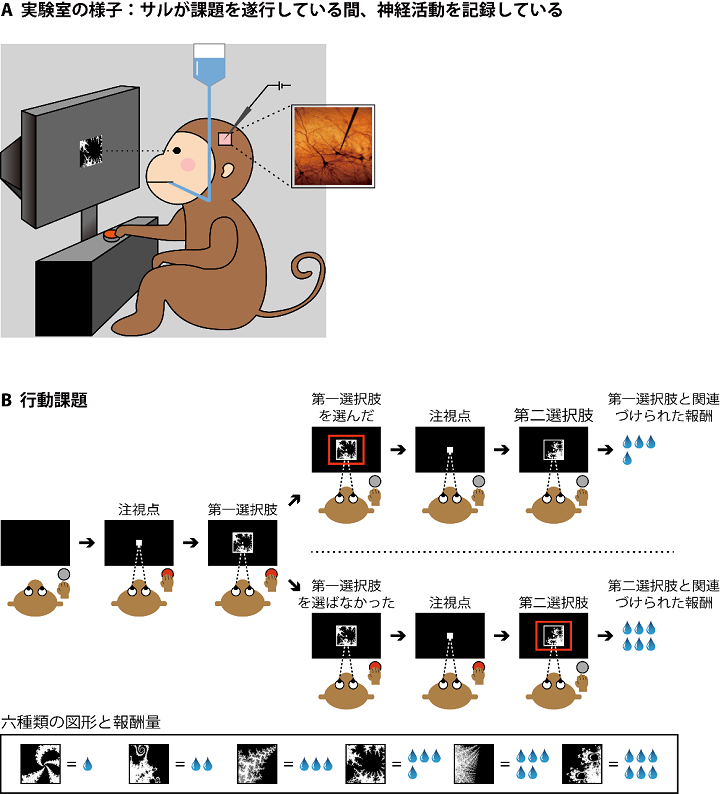 A 実験室の様子：サルが課題を遂行している間、神経活動を記録している

B 行動課題

注視点

第一選択肢

第一選択肢を選んだ

注視点

第二選択肢

第一選択肢と関連づけられた報酬

第一選択肢を選ばなかった

注視点

第二選択肢

第二選択肢と関連づけられた報酬

六種類の図形と報酬量

=

=

=

=

=

=